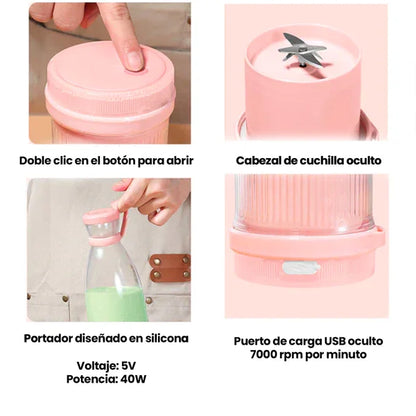 Doble clic en el botón para abrir

Cabezal de cuchilla oculto

Portador diseñado en silicona

Voltaje: 5V
Potencia: 40W

Puerto de carga USB oculto
7000 rpm por minuto